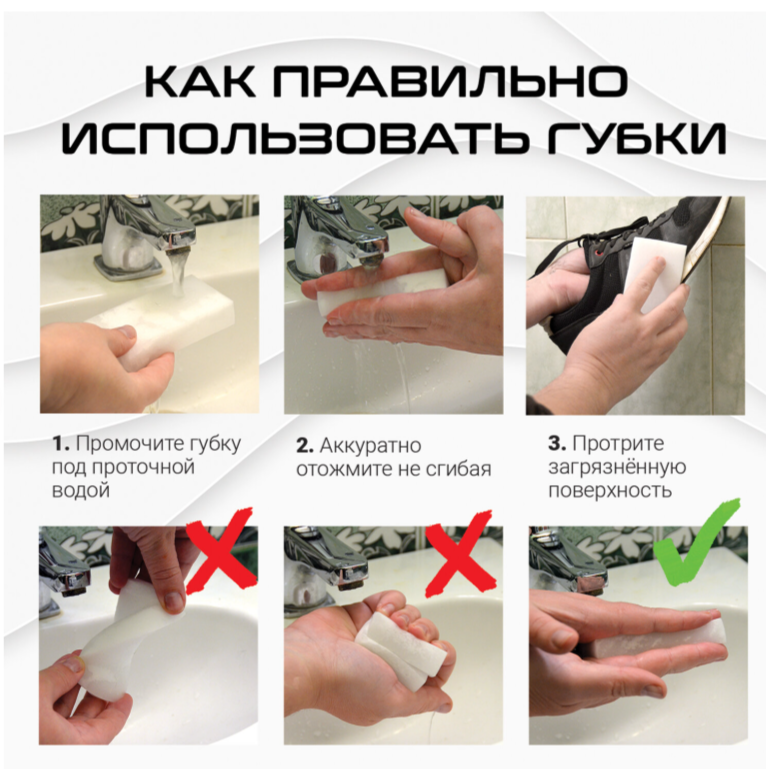 КАК ПРАВИЛЬНО ИСПОЛЬЗОВАТЬ ГУБКИ

1. Промочите губку под проточной водой

2. Аккуратно отожмите не сгибая

3. Протрите загрязнённую поверхность